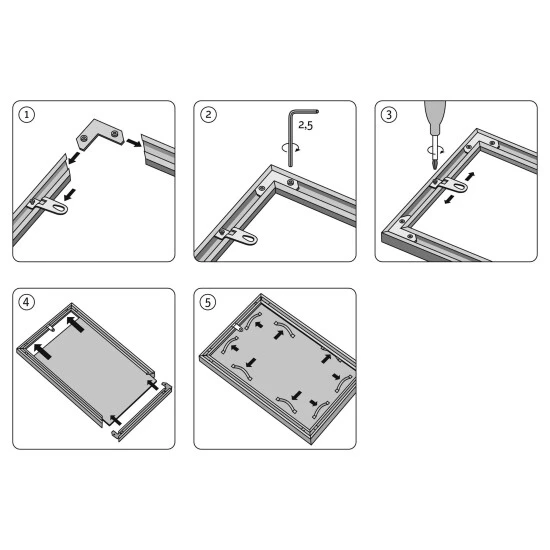 1

2

2,5

3

4

5