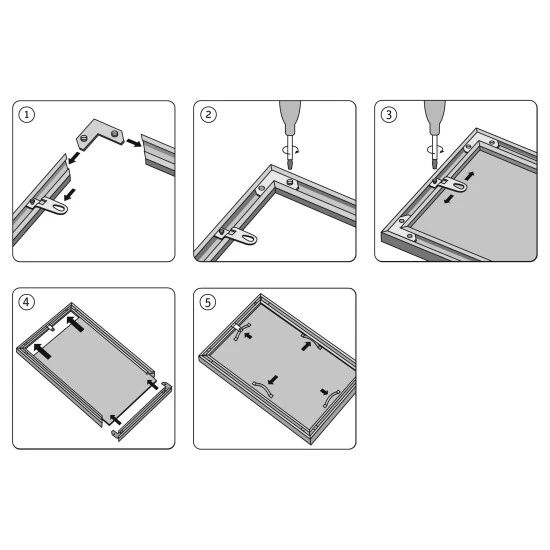 1

2

3

4

5